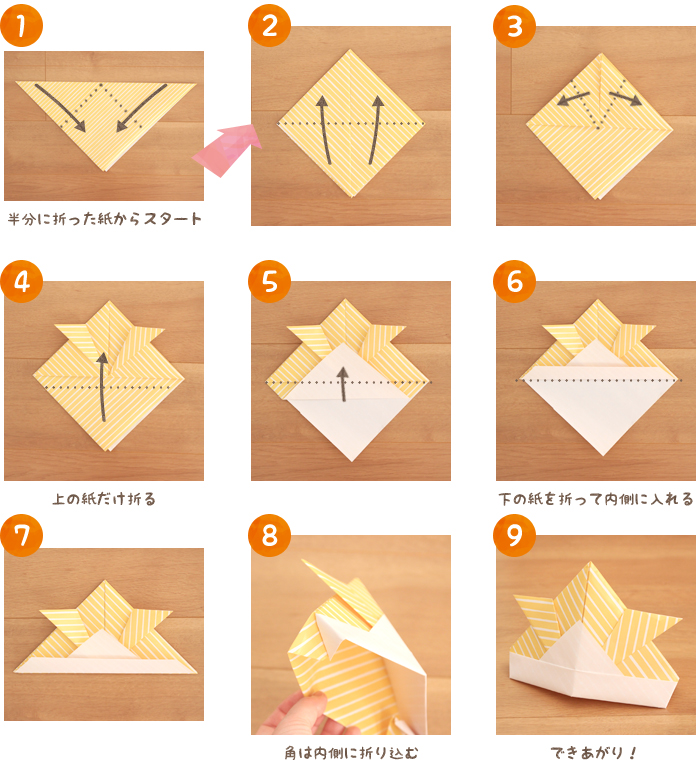 1

半分に折った紙からスタート

2

3

4

上の紙だけ折る

5

6

下の紙を折って内側に入れる

7

8

角は内側に折り込む

9

できあがり！